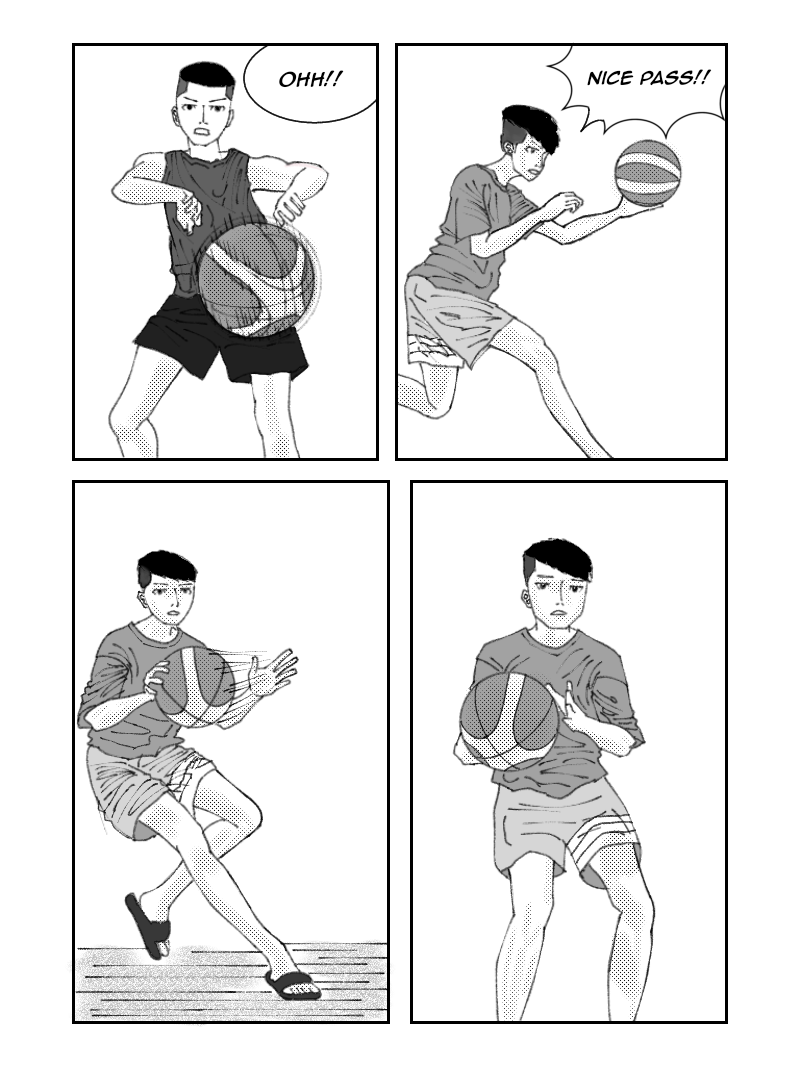 OHH!!

NICE PASS!!